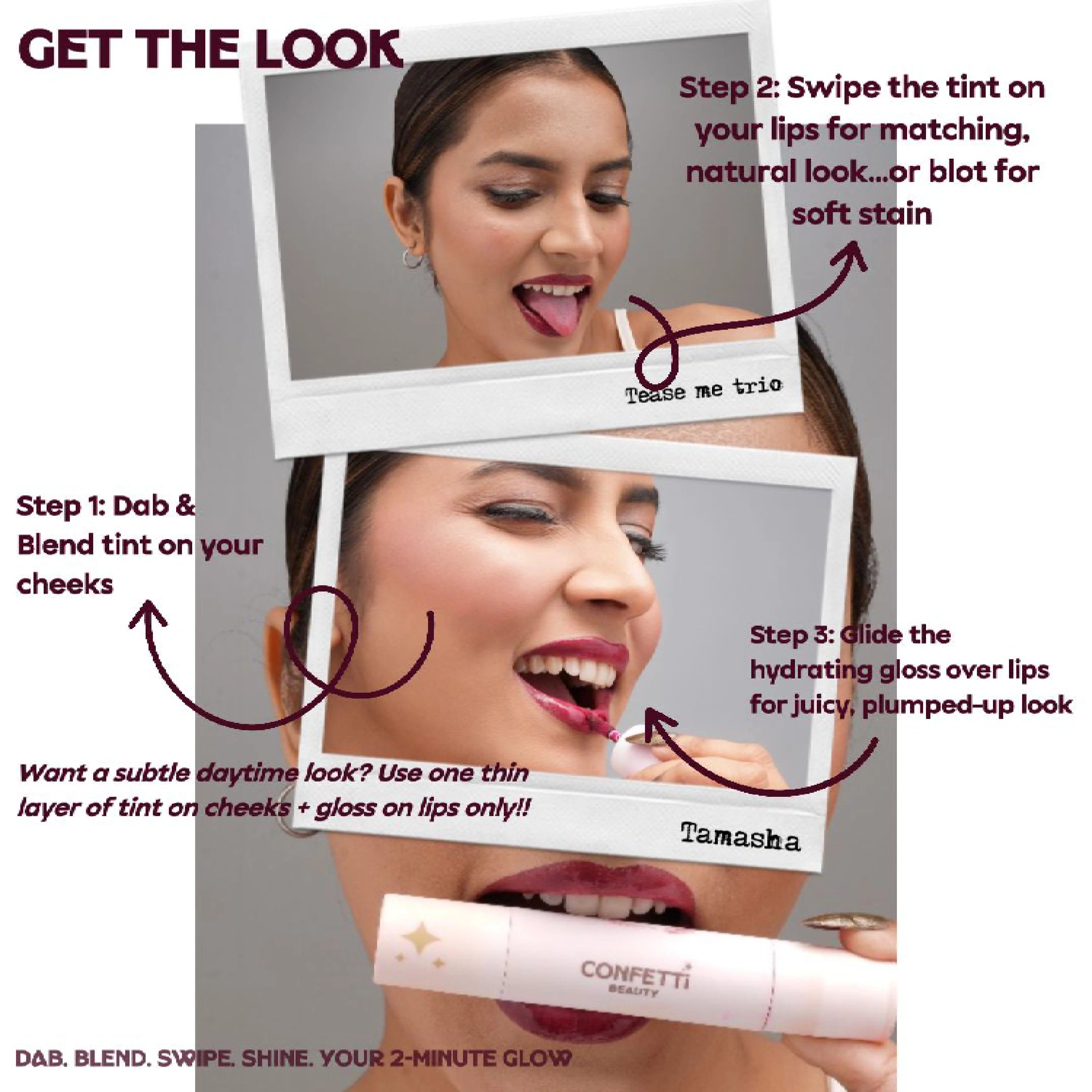 GET THE LOOK

Step 2: Swipe the tint on your lips for matching, natural look...or blot for soft stain

Tease me trio

Step 1: Dab & Blend tint on your cheeks

Step 3: Glide the hydrating gloss over lips for juicy, plumped-up look

Want a subtle daytime look? Use one thin layer of tint on cheeks + gloss on lips only!!

Tamasha

CONFETTI BEAUTY

DAB. BLEND. SWIPE. SHINE. YOUR 2-MINUTE GLOW