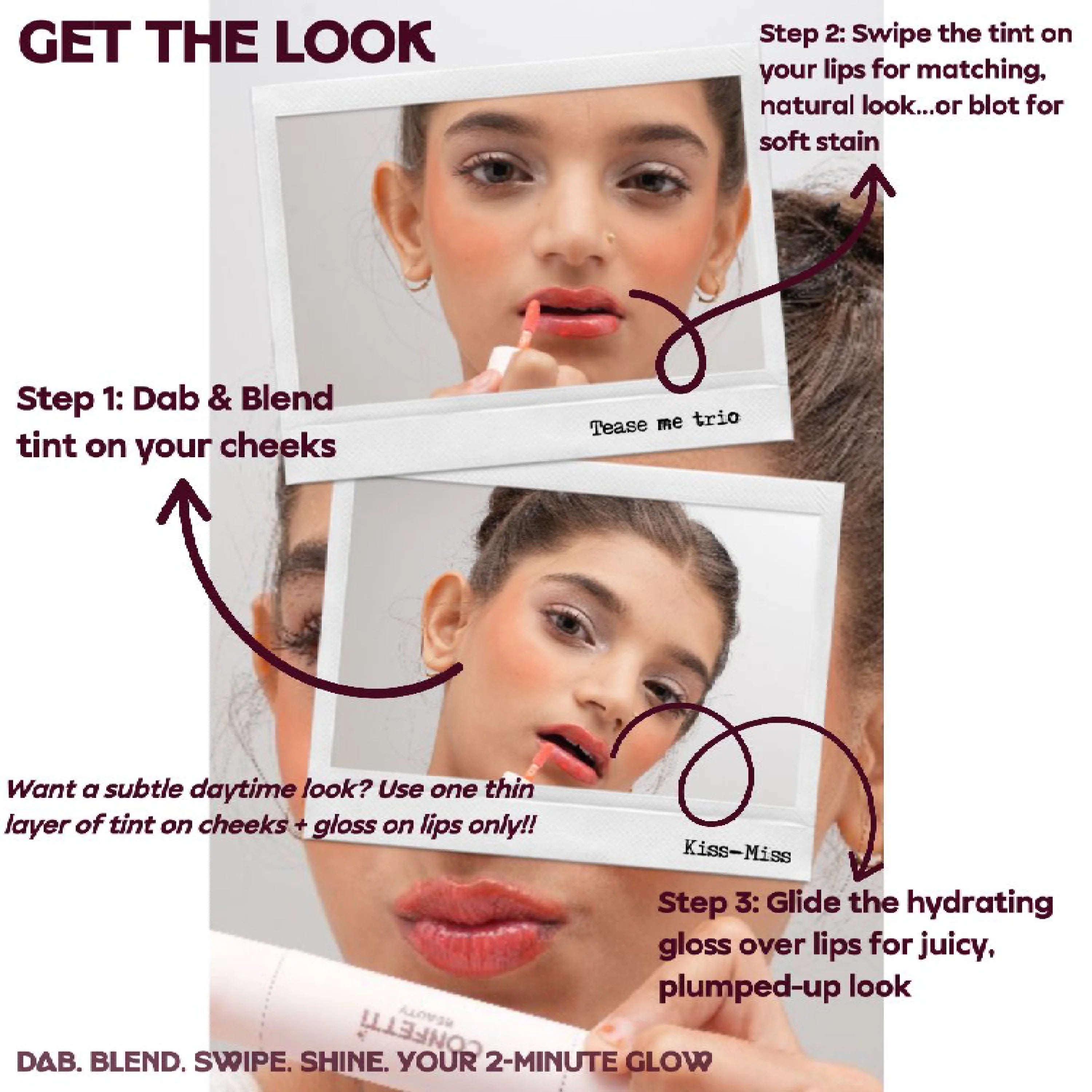 GET THE LOOK

Step 2: Swipe the tint on your lips for matching, natural look...or blot for soft stain

Step 1: Dab & Blend tint on your cheeks

Tease me trio

Want a subtle daytime look? Use one thin layer of tint on cheeks + gloss on lips only!!

Kiss-Miss

Step 3: Glide the hydrating gloss over lips for juicy, plumped-up look

CONFETTI BEAUTY

DAB. BLEND. SWIPE. SHINE. YOUR 2-MINUTE GLOW