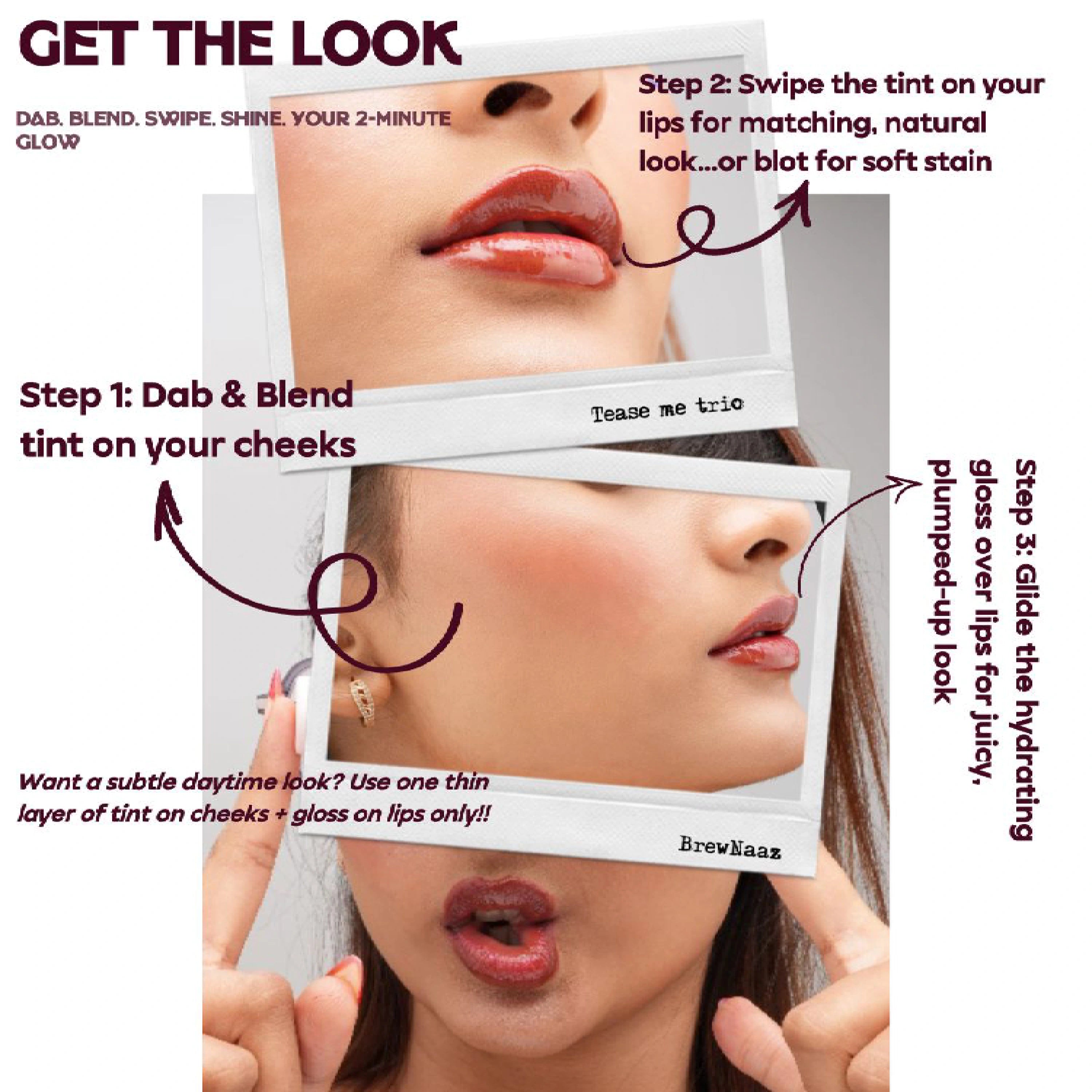 GET THE LOOK

DAB. BLEND. SWIPE. SHINE. YOUR 2-MINUTE GLOW

Step 2: Swipe the tint on your lips for matching, natural look...or blot for soft stain

Step 1: Dab & Blend tint on your cheeks

Tease me trio

Step 3: Glide the hydrating gloss over lips for juicy, plumped-up look

Want a subtle daytime look? Use one thin layer of tint on cheeks + gloss on lips only!!

BrewNaaz